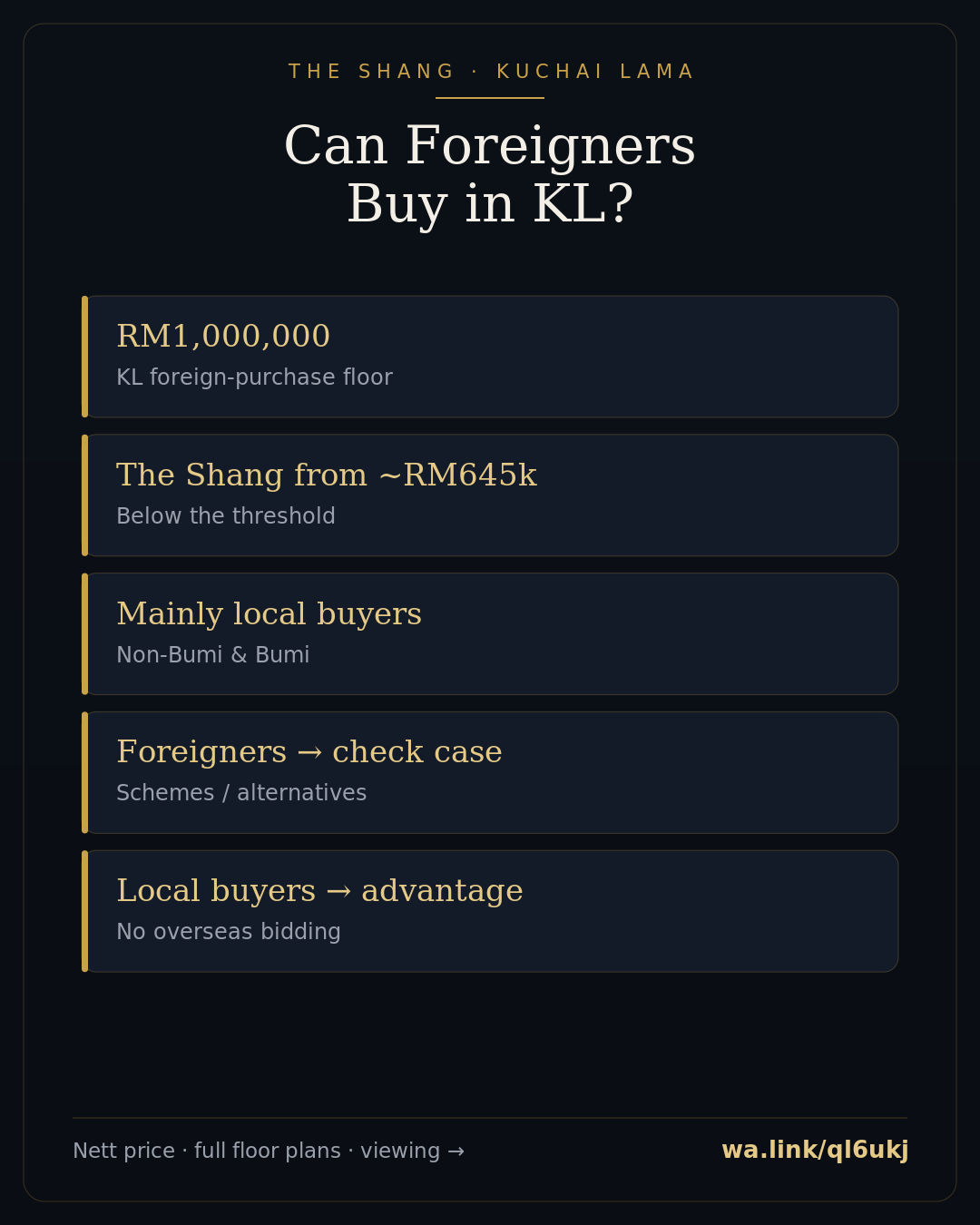 THE SHANG · KUCHAI LAMA

Can Foreigners Buy in KL?

RM1,000,000
KL foreign-purchase floor

The Shang from ~RM645k
Below the threshold

Mainly local buyers
Non-Bumi & Bumi

Foreigners → check case
Schemes / alternatives

Local buyers → advantage
No overseas bidding

Nett price · full floor plans · viewing →

wa.link/ql6ukj